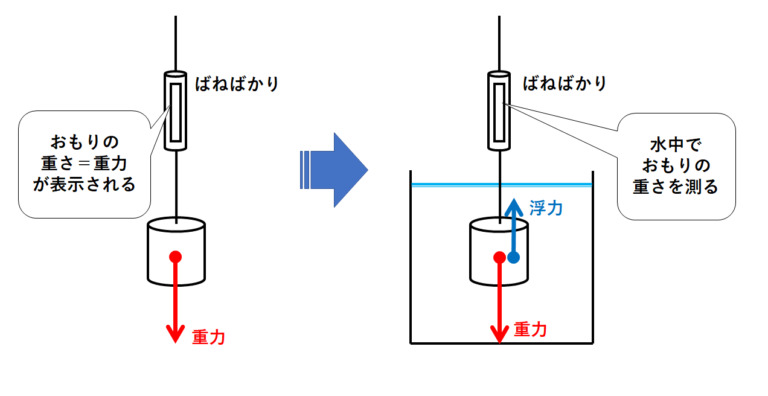 ばねばかり

おもりの
重さ＝重力
が表示される

重力

ばねばかり

水中で
おもりの
重さを測る

浮力

重力